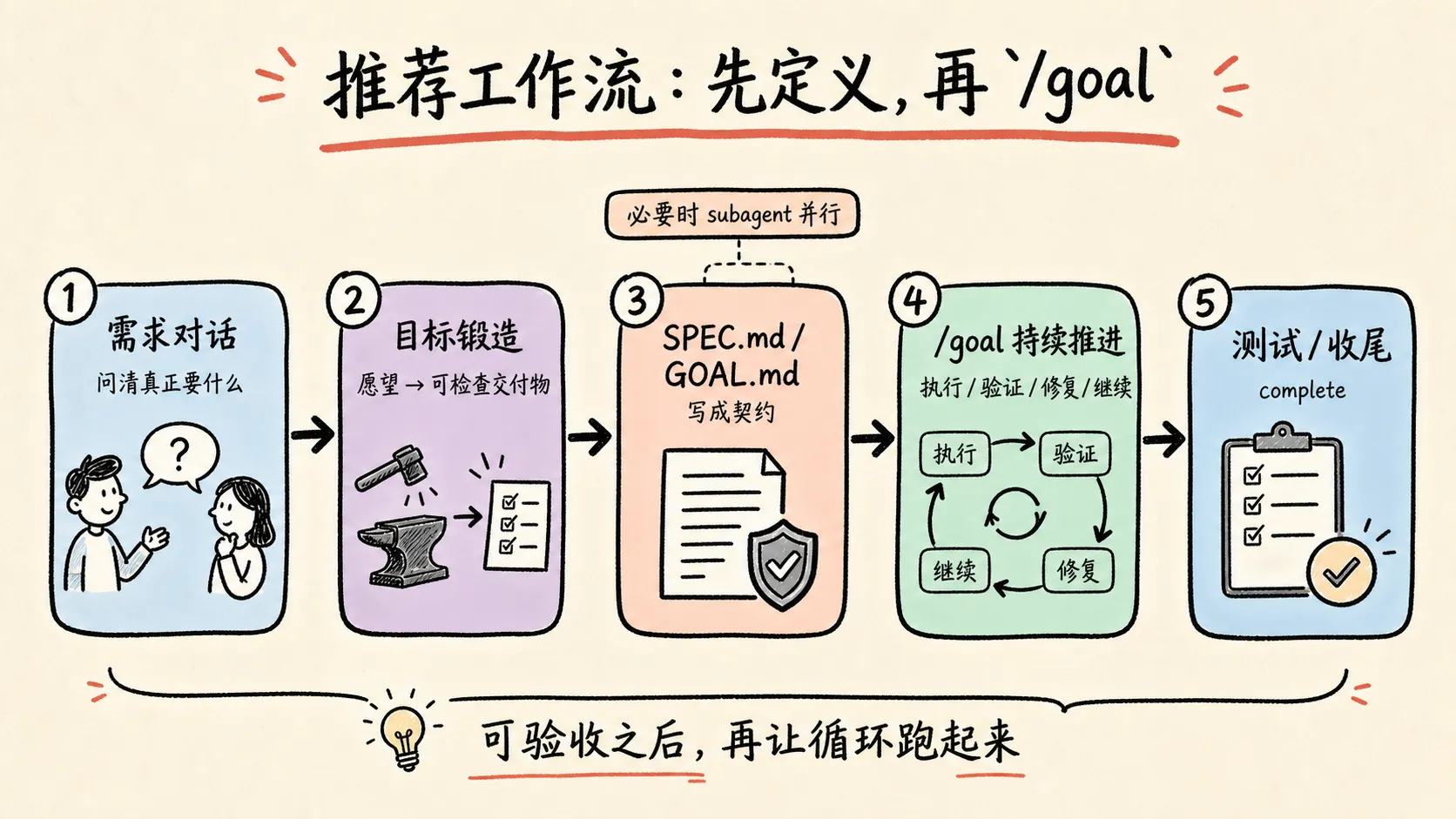 推荐工作流：先定义，再 `/goal`

必要时 subagent 并行

1
需求对话
问清真正要什么
?

2
目标锻造
愿望 → 可检查交付物

3
SPEC.md / GOAL.md
写成契约

4
/goal 持续推进
执行 / 验证 / 修复 / 继续
执行
验证
修复
继续

5
测试 / 收尾
complete

可验收之后，再让循环跑起来